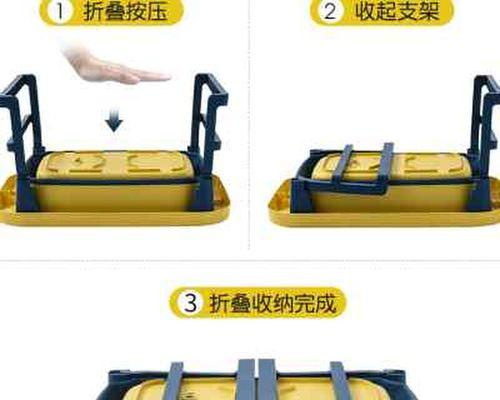 1 折叠按压

2 收起支架

3 折叠收纳完成